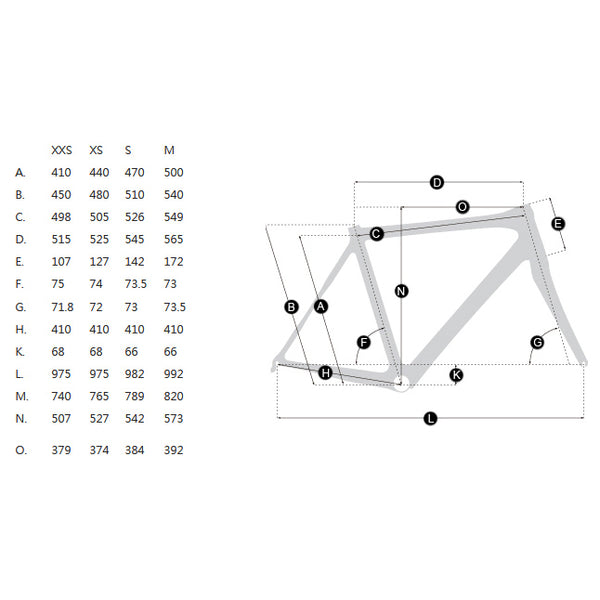 |  | XXS | XS | S | M |
|---|---|---|---|---|
| A. | 410 | 440 | 470 | 500 |
| B. | 450 | 480 | 510 | 540 |
| C. | 498 | 505 | 526 | 549 |
| D. | 515 | 525 | 545 | 565 |
| E. | 107 | 127 | 142 | 172 |
| F. | 75 | 74 | 73.5 | 73 |
| G. | 71.8 | 72 | 73 | 73.5 |
| H. | 410 | 410 | 410 | 410 |
| K. | 68 | 68 | 66 | 66 |
| L. | 975 | 975 | 982 | 992 |
| M. | 740 | 765 | 789 | 820 |
| N. | 507 | 527 | 542 | 573 |
| O. | 379 | 374 | 384 | 392 |

D
O
E
C
N
B
A
F
G
H
K
L